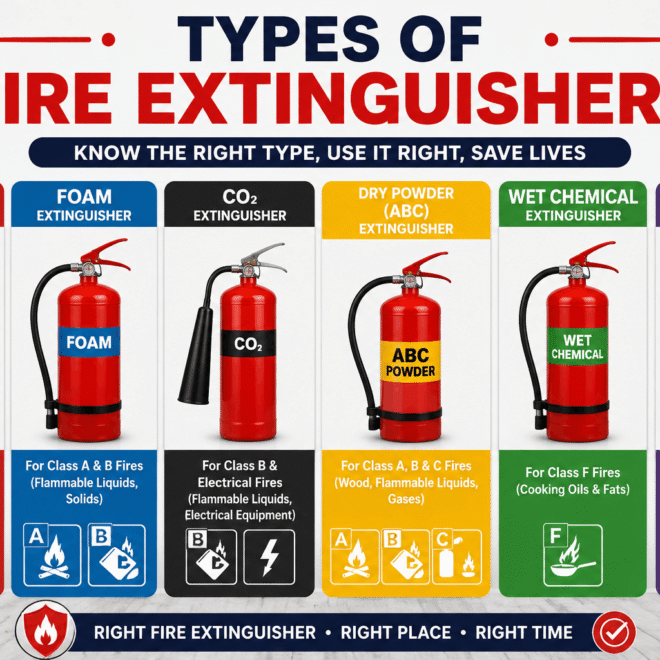 TYPES OF
IRE EXTINGUISHER

KNOW THE RIGHT TYPE, USE IT RIGHT, SAVE LIVES

FOAM
EXTINGUISHER

FOAM

For Class A & B Fires (Flammable Liquids, Solids)

A B

$CO_2$
EXTINGUISHER

$CO_2$

For Class B & Electrical Fires (Flammable Liquids, Electrical Equipment)

B

DRY POWDER (ABC)
EXTINGUISHER

ABC POWDER

For Class A, B & C Fires (Wood, Flammable Liquids, Gases)

A B C

WET CHEMICAL
EXTINGUISHER

WET CHEMICAL

For Class F Fires (Cooking Oils & Fats)

F

RIGHT FIRE EXTINGUISHER • RIGHT PLACE • RIGHT TIME